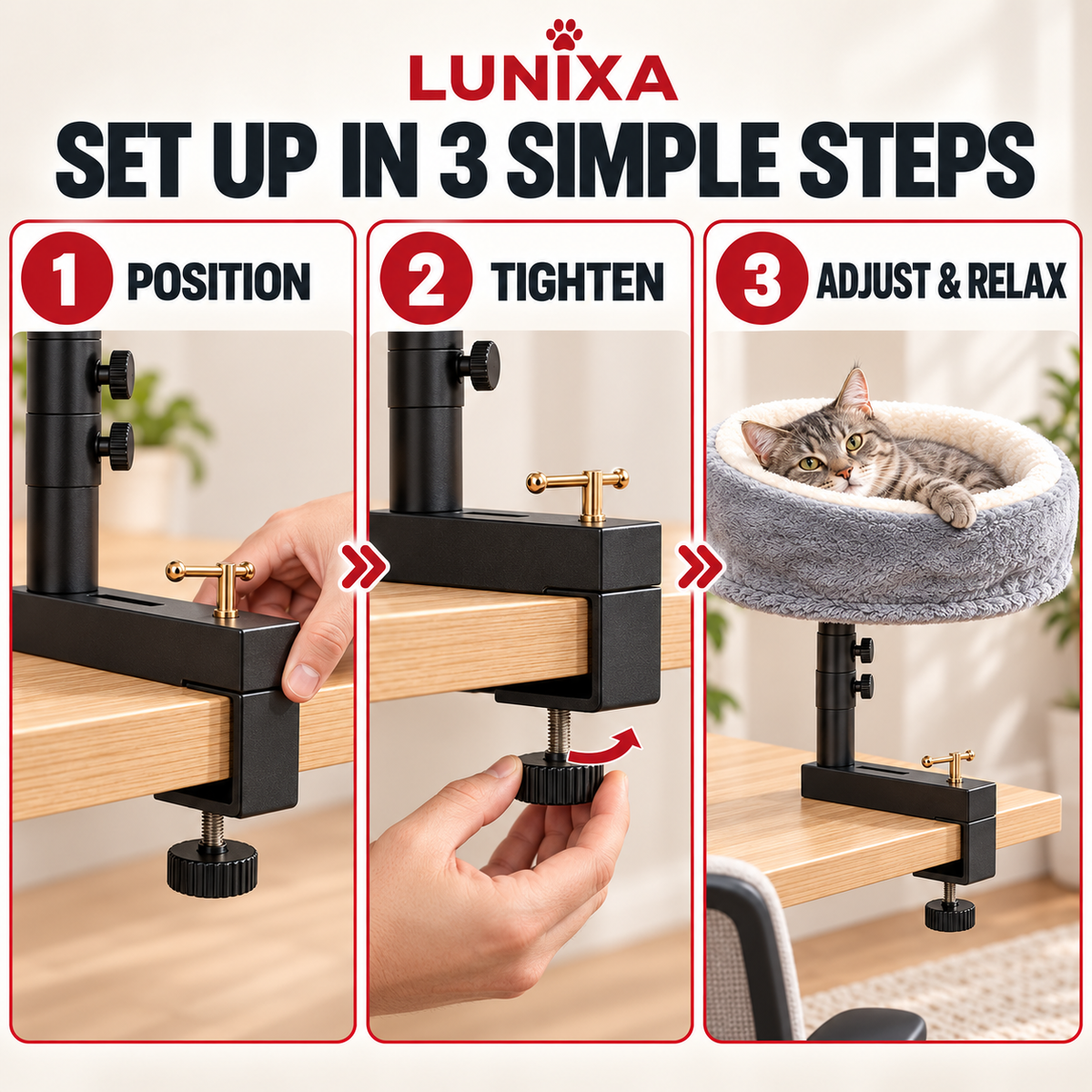 LUNIXA

SET UP IN 3 SIMPLE STEPS

1 POSITION

2 TIGHTEN

3 ADJUST & RELAX